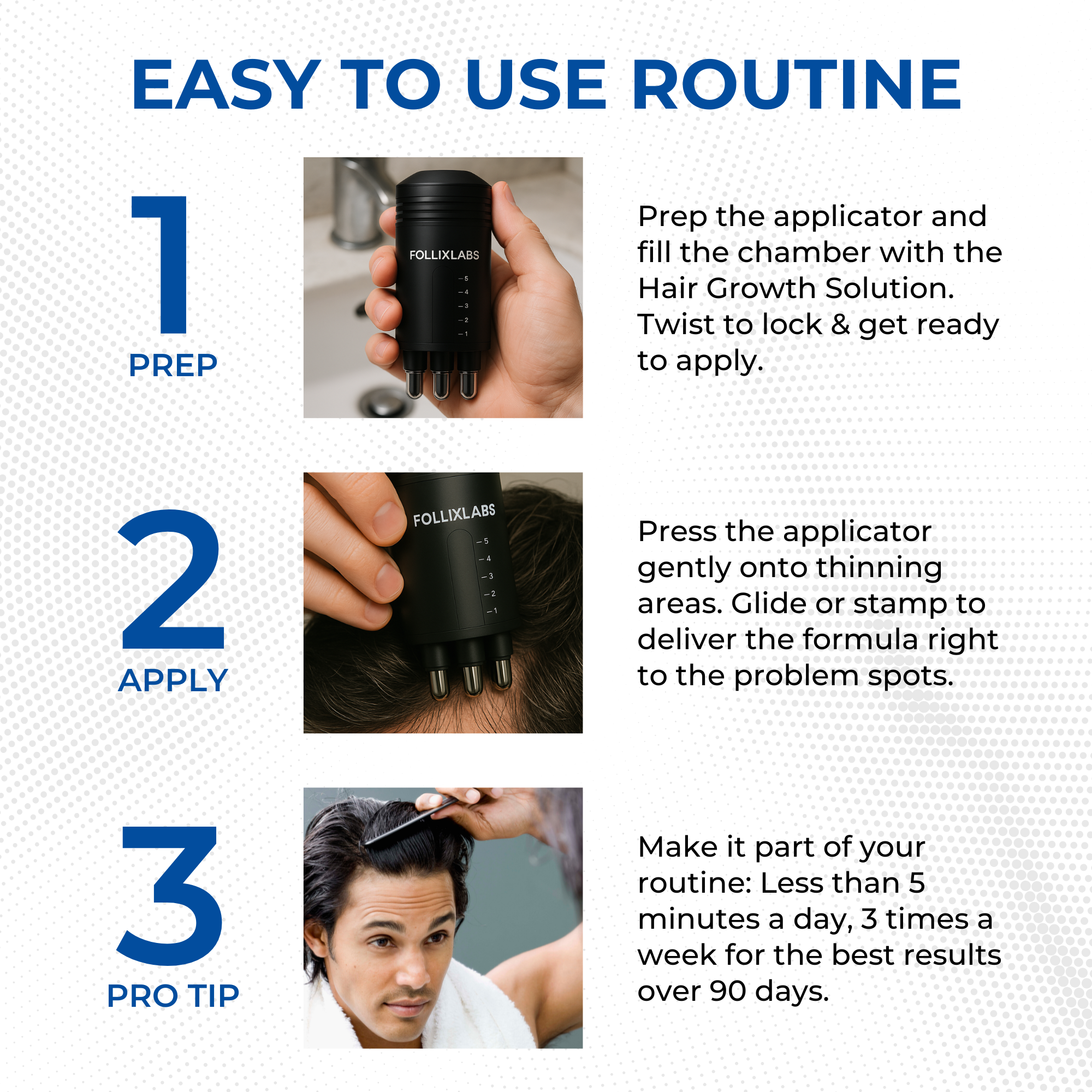 EASY TO USE ROUTINE

1
PREP

FOLLIXLABS
5
4
3
2
1

Prep the applicator and fill the chamber with the Hair Growth Solution. Twist to lock & get ready to apply.

2
APPLY

FOLLIXLABS
5
4
3
2
1

Press the applicator gently onto thinning areas. Glide or stamp to deliver the formula right to the problem spots.

3
PRO TIP

Make it part of your routine: Less than 5 minutes a day, 3 times a week for the best results over 90 days.